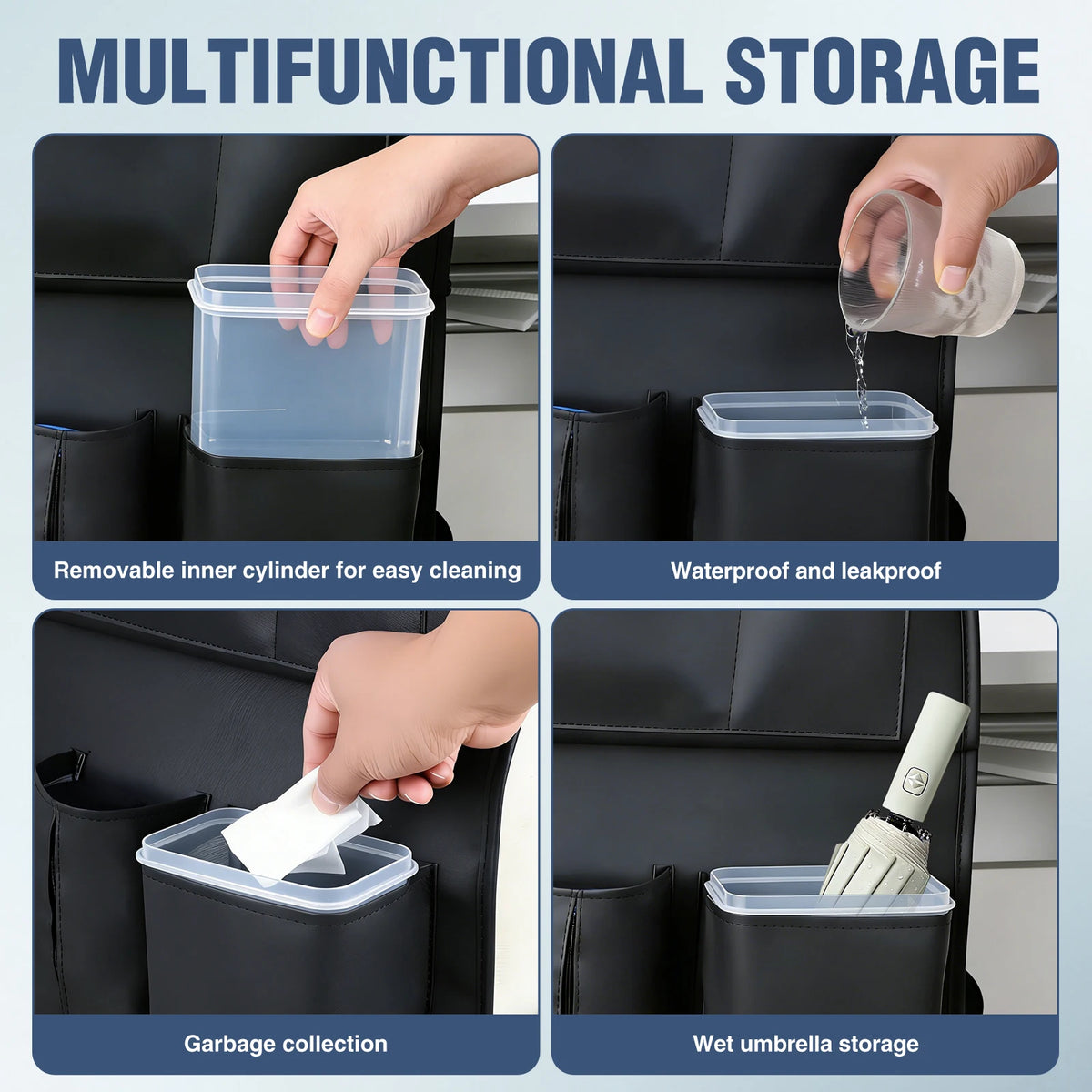 MULTIFUNCTIONAL STORAGE

Removable inner cylinder for easy cleaning

Waterproof and leakproof

Garbage collection

Wet umbrella storage